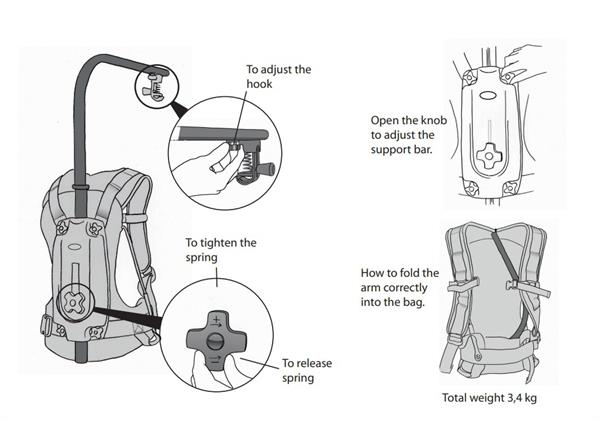 To adjust the hook

To tighten the spring

+

−

To release spring

Open the knob to adjust the support bar.

How to fold the arm correctly into the bag.

Total weight 3,4 kg